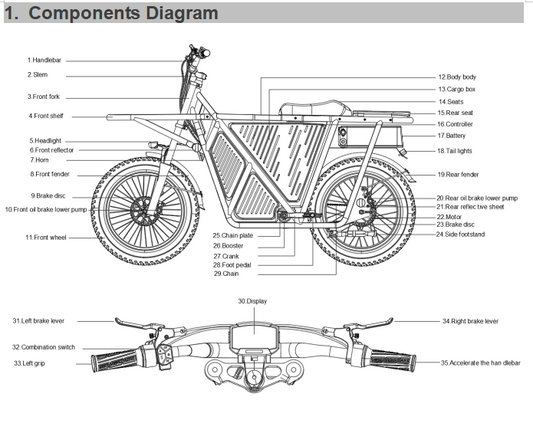 1. Components Diagram

1.Handlebar
2.Stem
3.Front fork
4.Front shelf
5.Headlight
6.Front reflector
7.Horn
8.Front fender
9.Brake disc
10.Front oil brake lower pump
11.Front wheel

12.Body body
13.Cargo box
14.Seats
15.Rear seat
16.Controller
17.Battery
18.Tail lights
19.Rear fender
20.Rear oil brake lower pump
21.Rear reflec tive sheet
22.Motor
23.Brake disc
24.Side footstand

25.Chain plate
26.Booster
27.Crank
28.Foot pedal
29.Chain

30.Display
31.Left brake lever
32.Combination switch
33.Left grip
34.Right brake lever
35.Accelerate the han dlebar